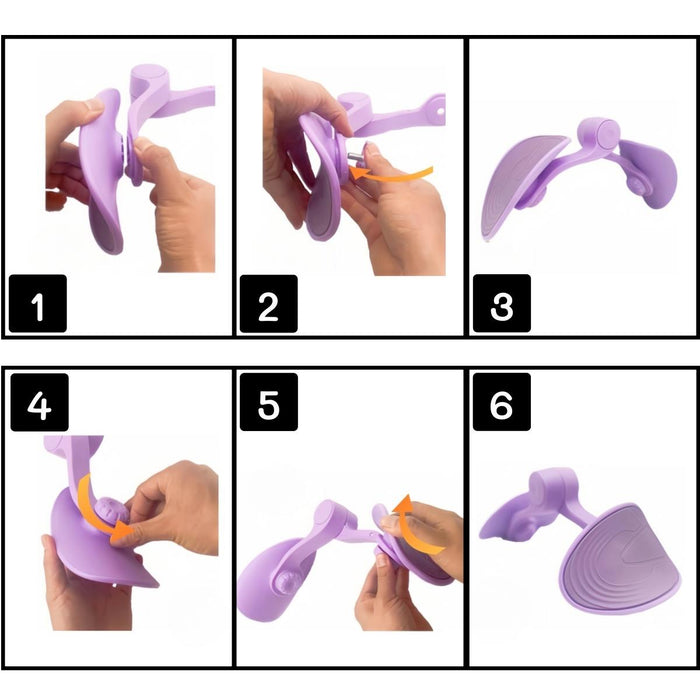 1

2

3

4

5

6